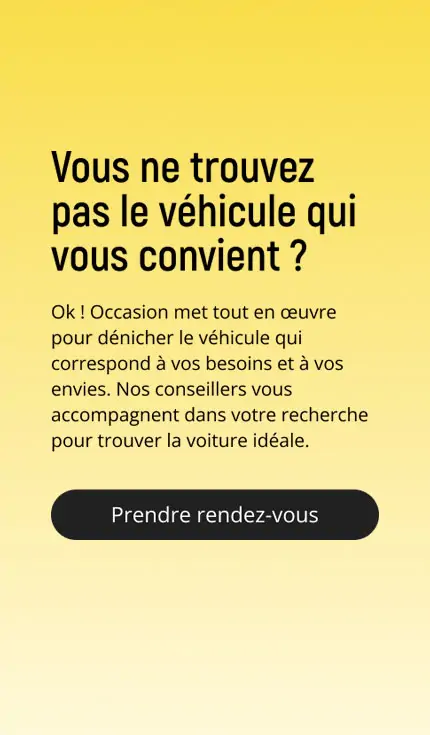 Vous ne trouvez pas le véhicule qui vous convient ?

Ok ! Occasion met tout en œuvre pour dénicher le véhicule qui correspond à vos besoins et à vos envies. Nos conseillers vous accompagnent dans votre recherche pour trouver la voiture idéale.

Prendre rendez-vous